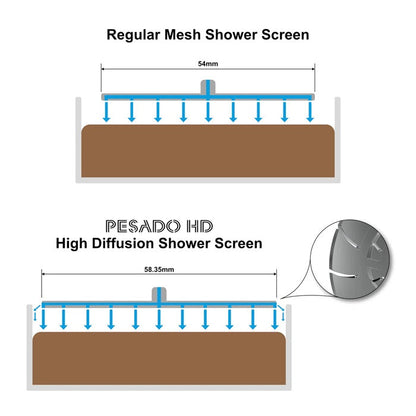 Regular Mesh Shower Screen

54mm

PESADO HD
High Diffusion Shower Screen

58.35mm